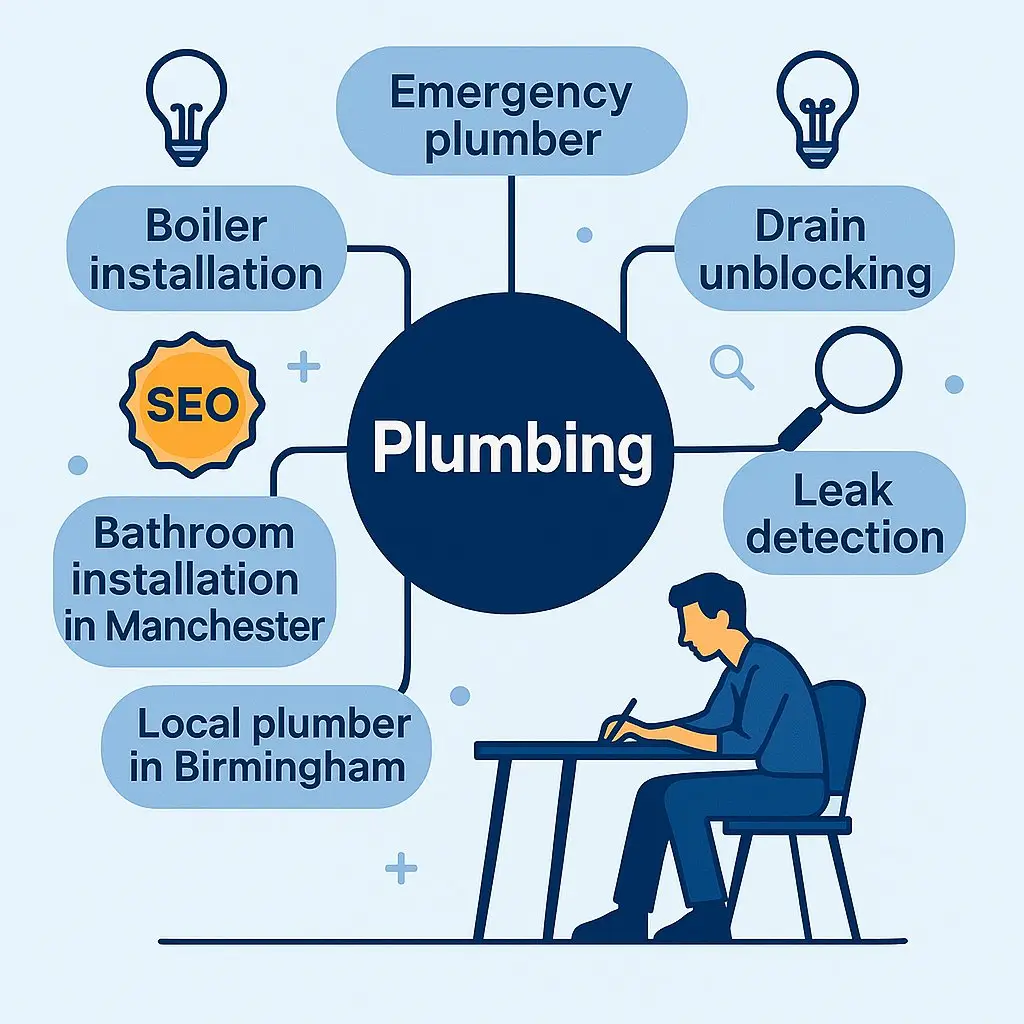 Emergency plumber

Boiler installation

Drain unblocking

SEO

Plumbing

Leak detection

Bathroom installation in Manchester

Local plumber in Birmingham